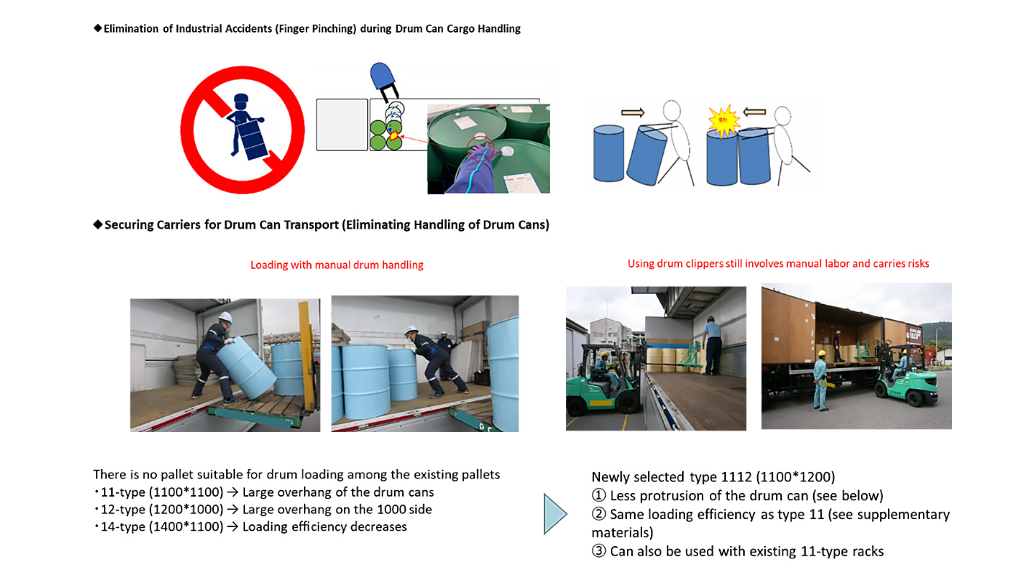 ◆Elimination of Industrial Accidents (Finger Pinching) during Drum Can Cargo Handling

◆Securing Carriers for Drum Can Transport (Eliminating Handling of Drum Cans)

Loading with manual drum handling

Using drum clippers still involves manual labor and carries risks

There is no pallet suitable for drum loading among the existing pallets
・11-type (1100*1100) → Large overhang of the drum cans
・12-type (1200*1000) → Large overhang on the 1000 side
・14-type (1400*1100) → Loading efficiency decreases

Newly selected type 1112 (1100*1200)
① Less protrusion of the drum can (see below)
② Same loading efficiency as type 11 (see supplementary materials)
③ Can also be used with existing 11-type racks